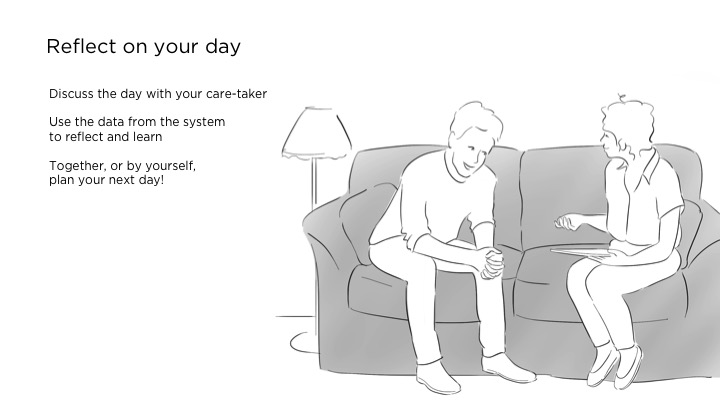 Reflect on your day

Discuss the day with your care-taker

Use the data from the system to reflect and learn

Together, or by yourself, plan your next day!